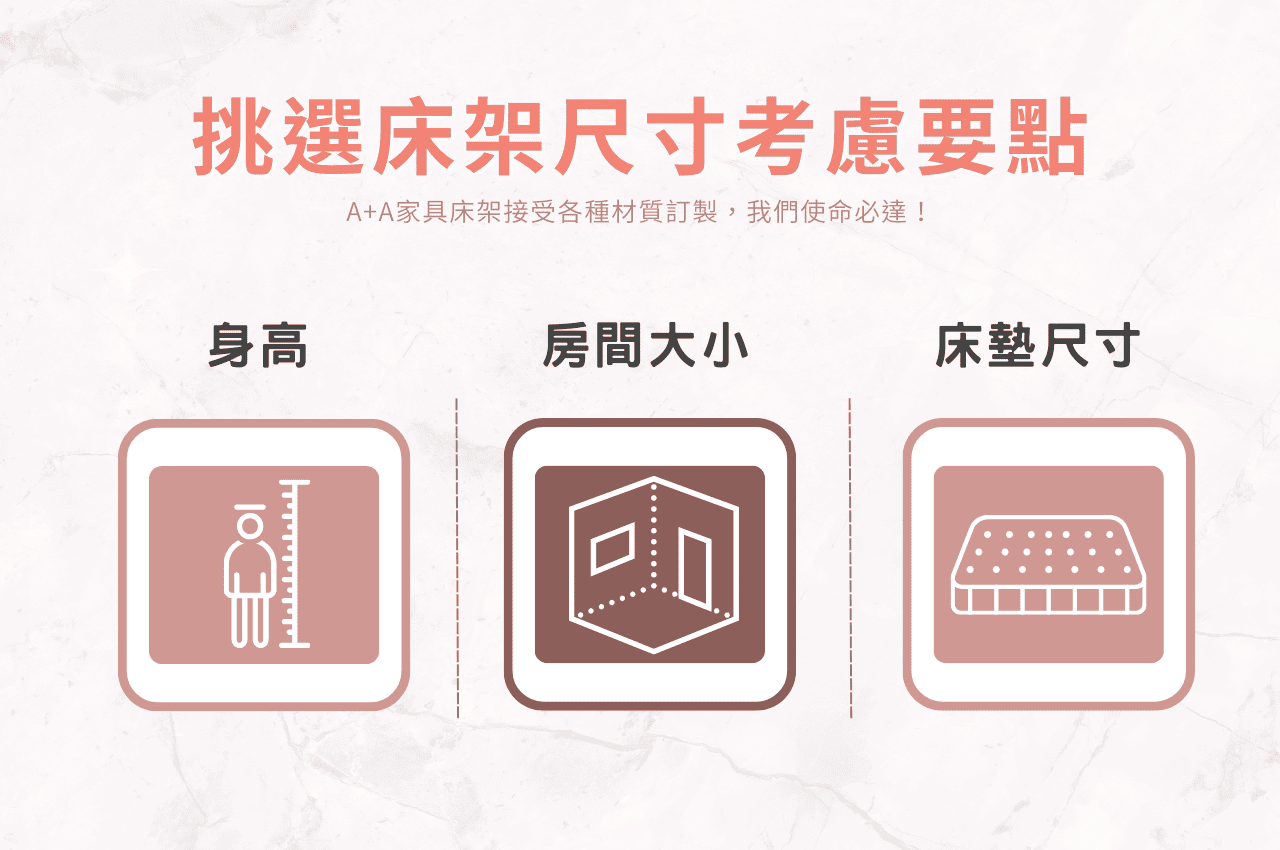 挑選床架尺寸考慮要點

A+A家具床架接受各種材質訂製，我們使命必達！

身高

房間大小

床墊尺寸